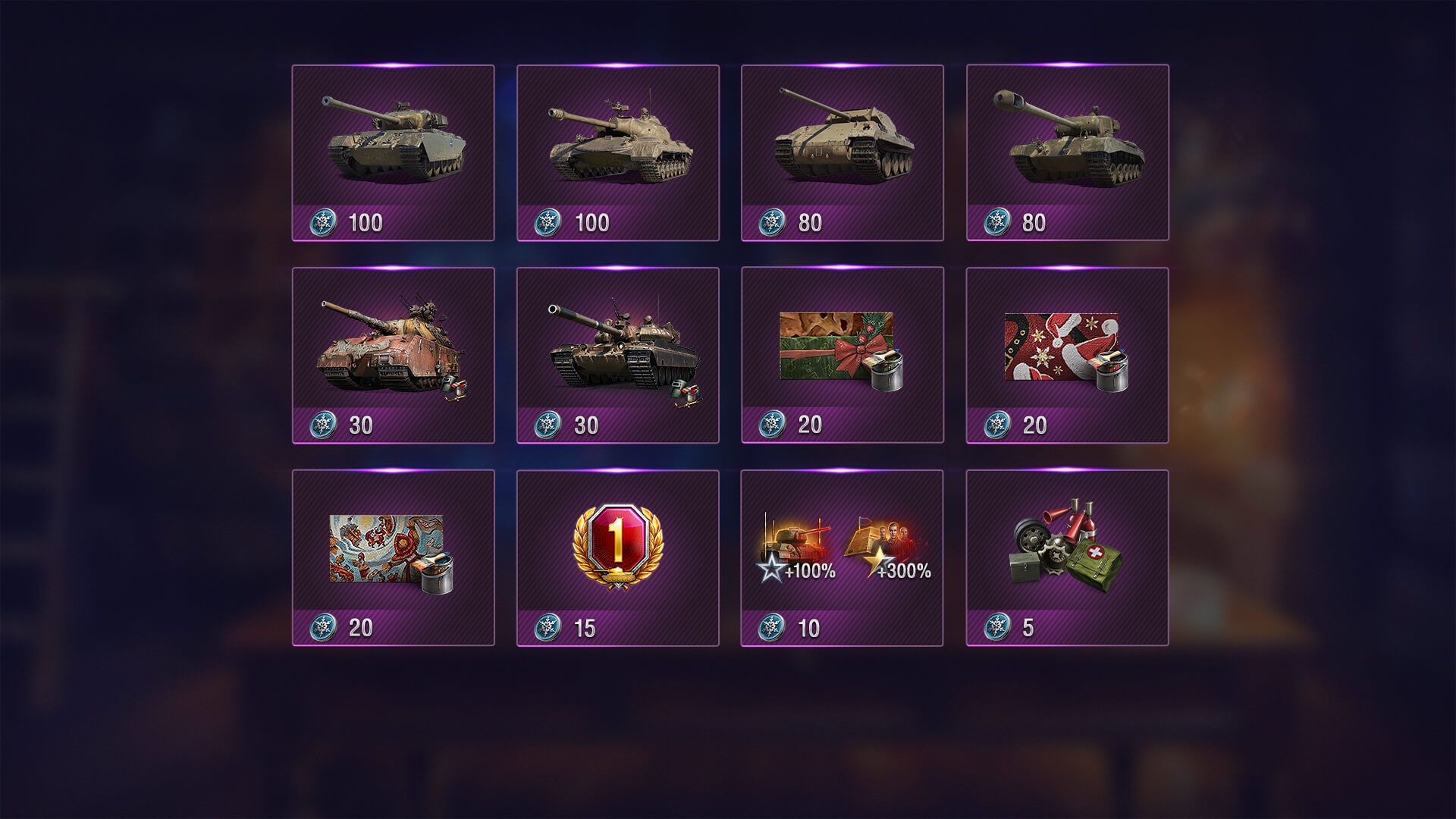 100

100

80

80

30

30

20

20

20

1

15

+100%

+300%

10

5